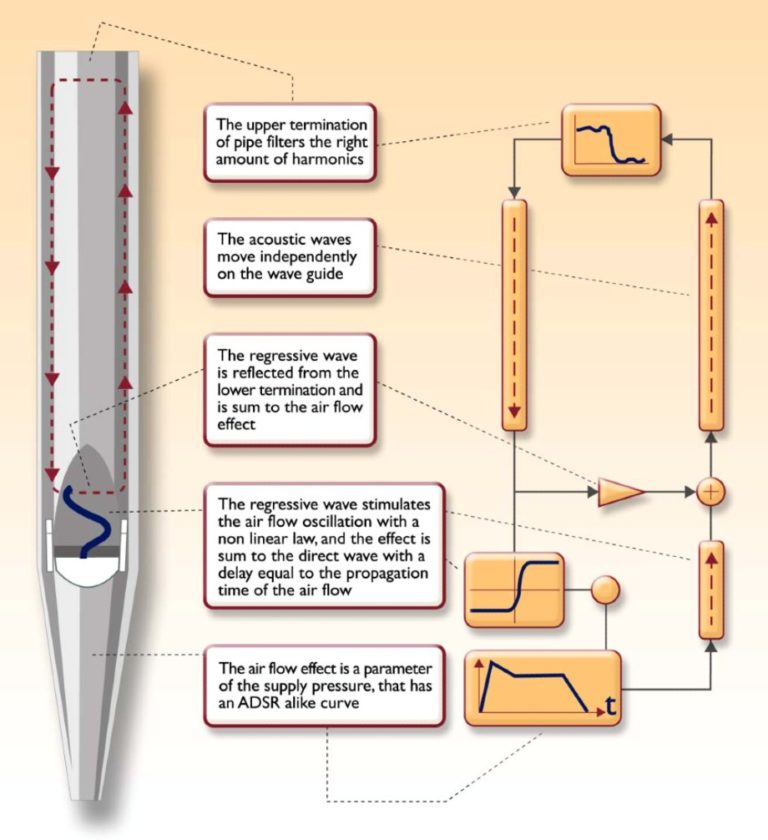 The upper termination of pipe filters the right amount of harmonics

The acoustic waves move independently on the wave guide

The regressive wave is reflected from the lower termination and is sum to the air flow effect

The regressive wave stimulates the air flow oscillation with a non linear law, and the effect is sum to the direct wave with a delay equal to the propagation time of the air flow

The air flow effect is a parameter of the supply pressure, that has an ADSR alike curve

t